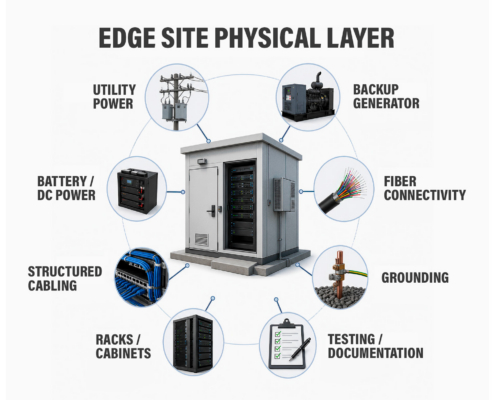 EDGE SITE PHYSICAL LAYER

UTILITY POWER

BACKUP GENERATOR

BATTERY / DC POWER

FIBER CONNECTIVITY

STRUCTURED CABLING

GROUNDING

RACKS / CABINETS

TESTING / DOCUMENTATION